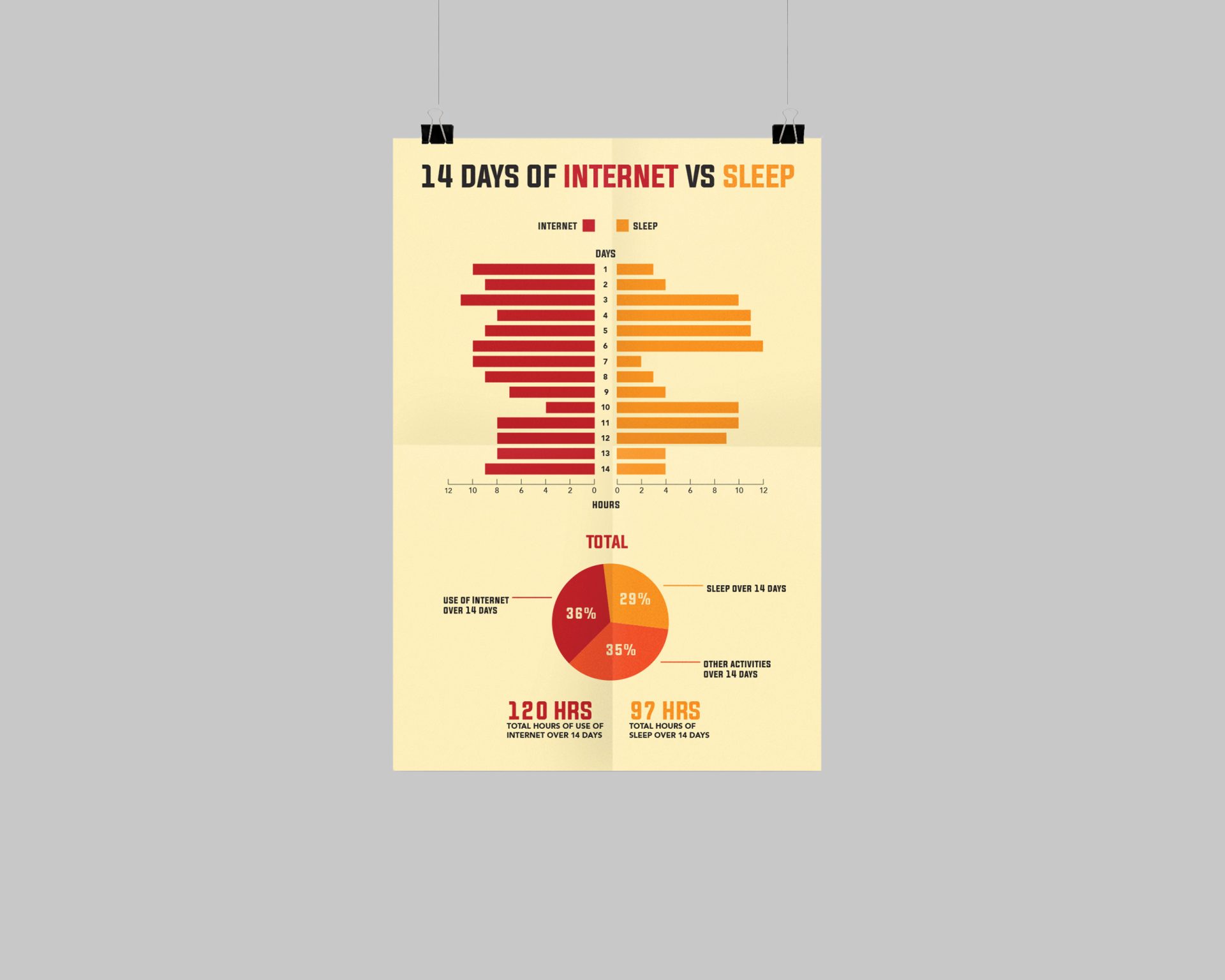 14 DAYS OF INTERNET VS SLEEP

INTERNET SLEEP

DAYS

1
2
3
4
5
6
7
8
9
10
11
12
13
14

12 10 8 6 4 2 0 0 2 4 6 8 10 12

HOURS

TOTAL

USE OF INTERNET OVER 14 DAYS

36%

29%

SLEEP OVER 14 DAYS

35%

OTHER ACTIVITIES OVER 14 DAYS

120 HRS
TOTAL HOURS OF USE OF INTERNET OVER 14 DAYS

97 HRS
TOTAL HOURS OF SLEEP OVER 14 DAYS